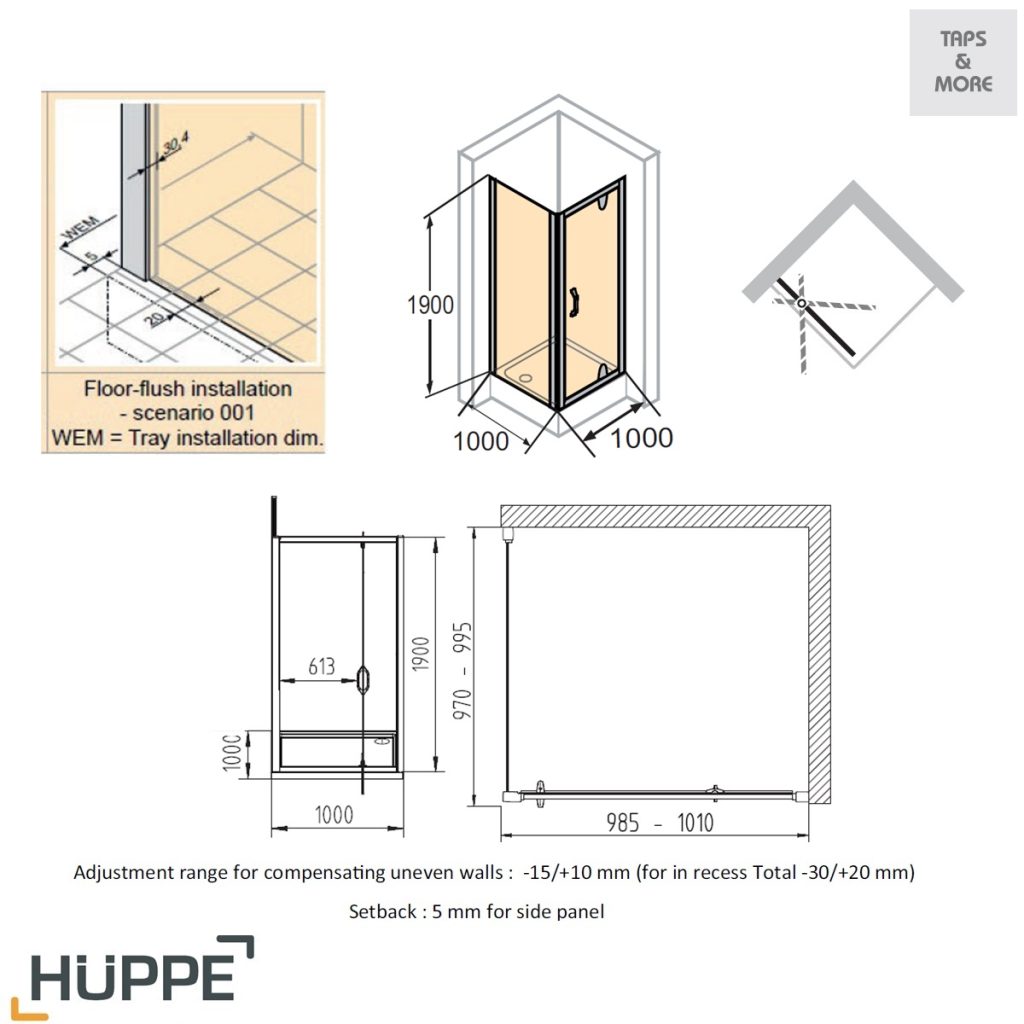 TAPS & MORE

30,4

WEM

5

20

Floor-flush installation - scenario 001
WEM = Tray installation dim.

1900

1000

1000

613

1900

100C

1000

970 - 995

985 - 1010

Adjustment range for compensating uneven walls : -15/+10 mm (for in recess Total -30/+20 mm)

Setback : 5 mm for side panel

HÜPPE