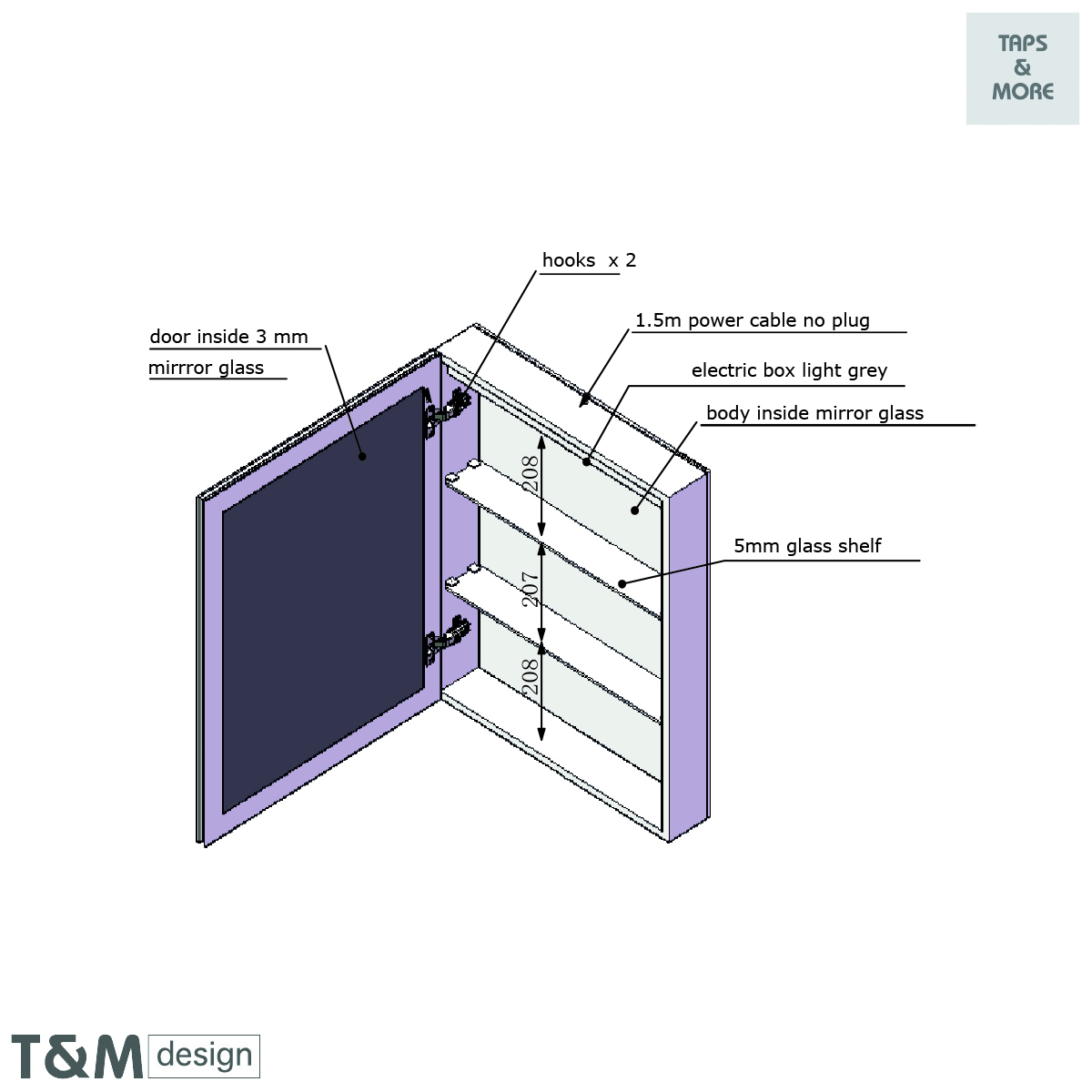 TAPS
&
MORE

hooks x 2

1.5m power cable no plug

door inside 3 mm

mirrror glass

electric box light grey

body inside mirror glass

208

5mm glass shelf

207

208

T&M design